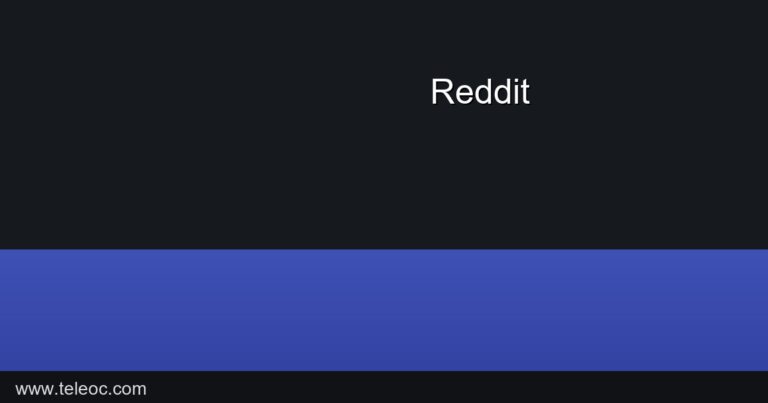 Reddit

www.teleoc.com