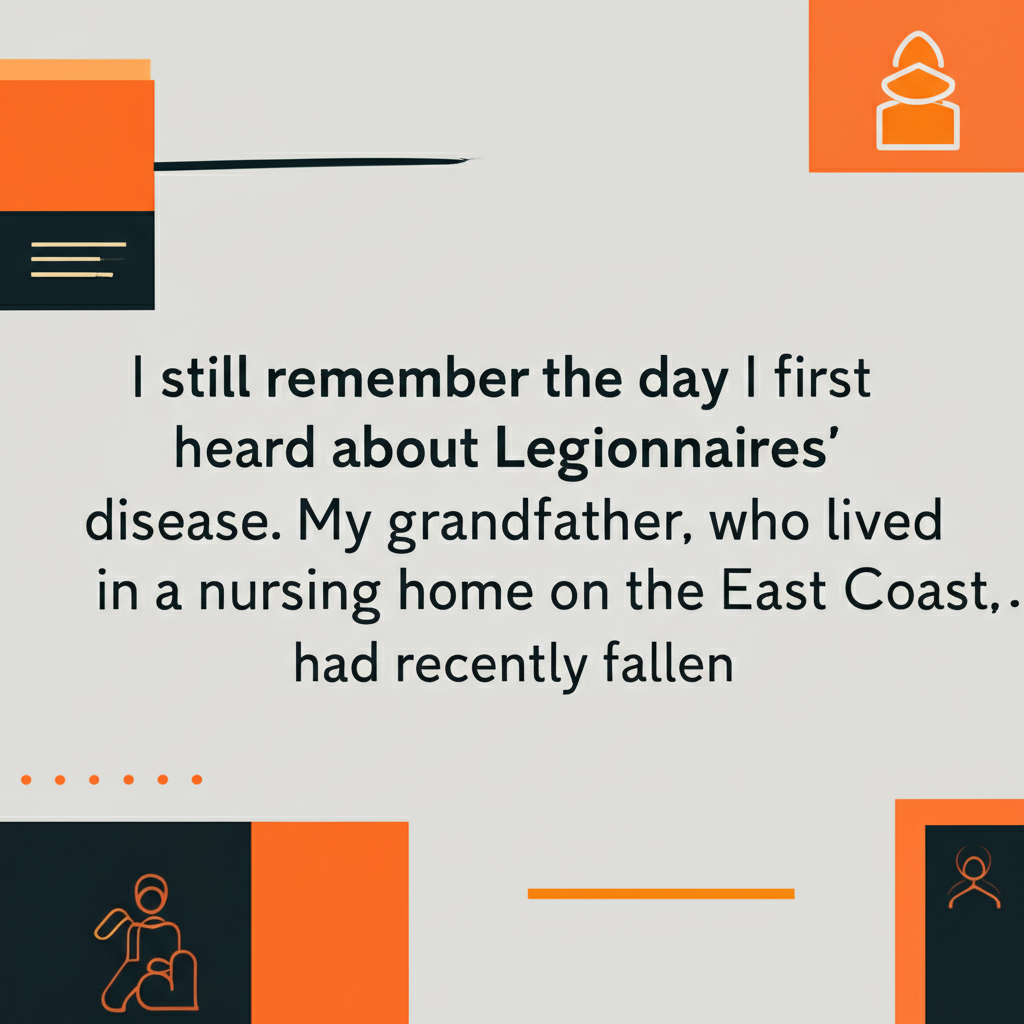 I still remember the day I first heard about Legionnaires' disease. My grandfather, who lived in a nursing home on the East Coast,. had recently fallen